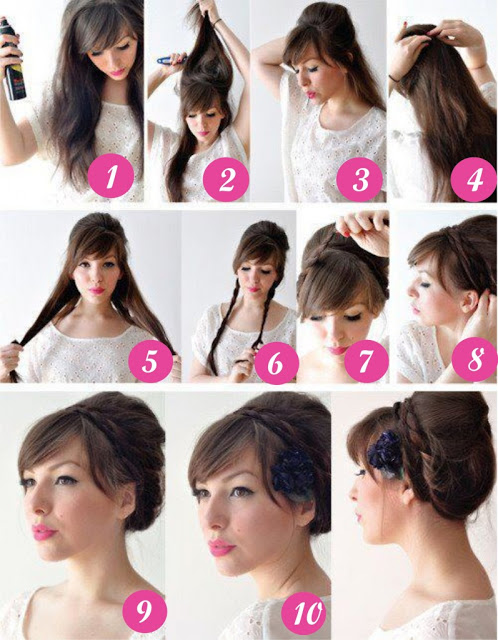 1
2
3
4
5
6
7
8
9
10