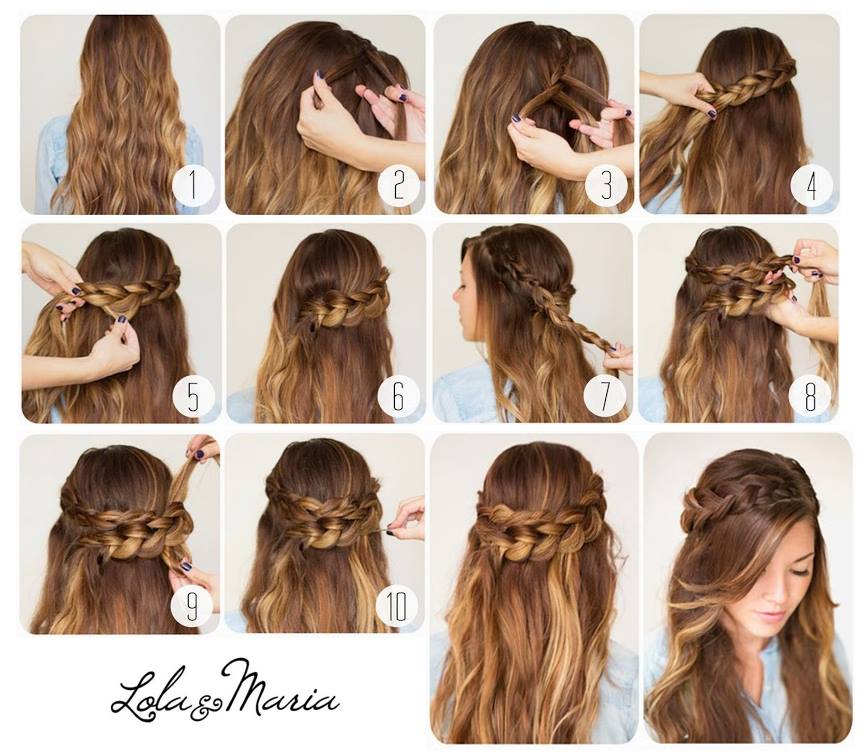 1
2
3
4
5
6
7
8
9
10
Lola & Maria